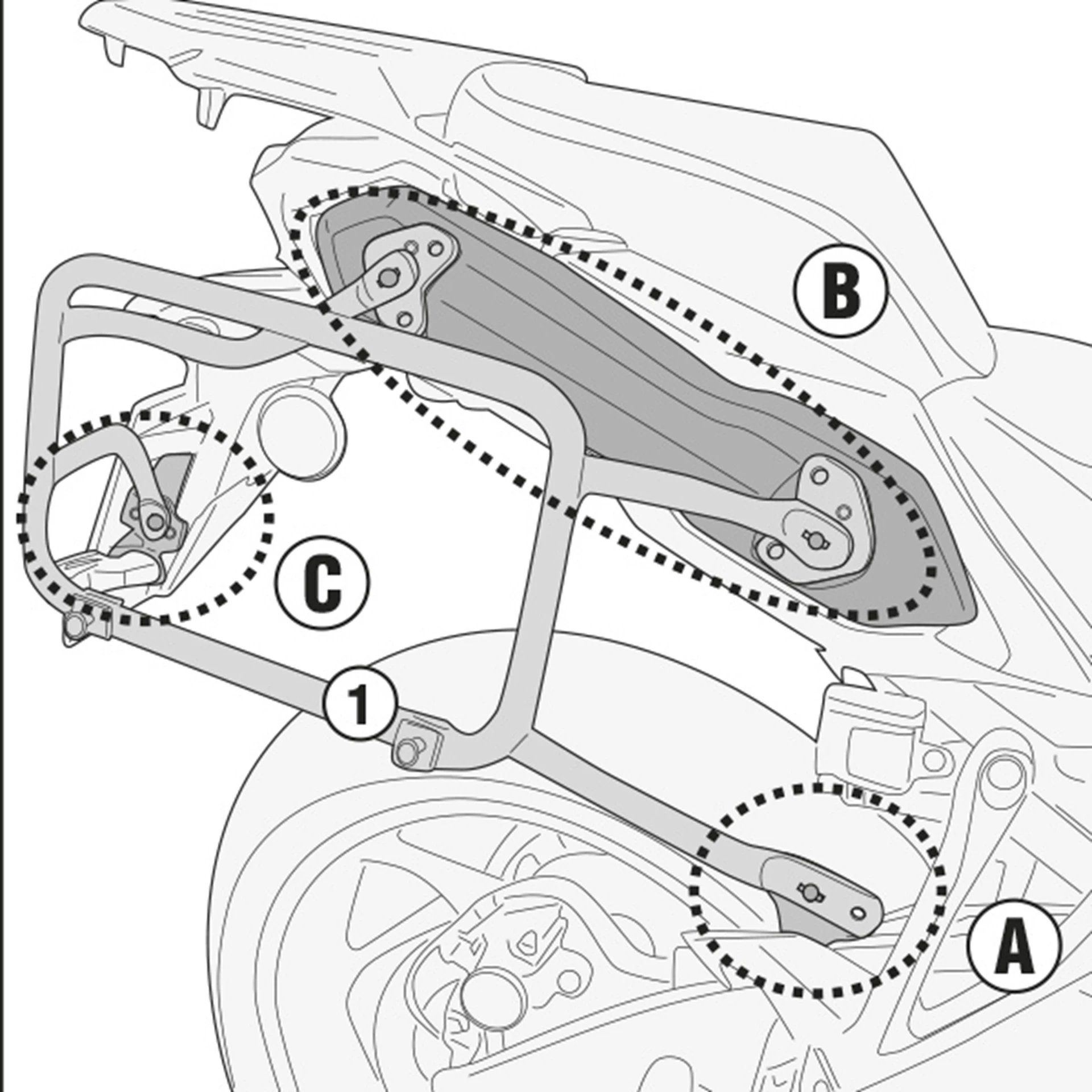 B

C

1

A