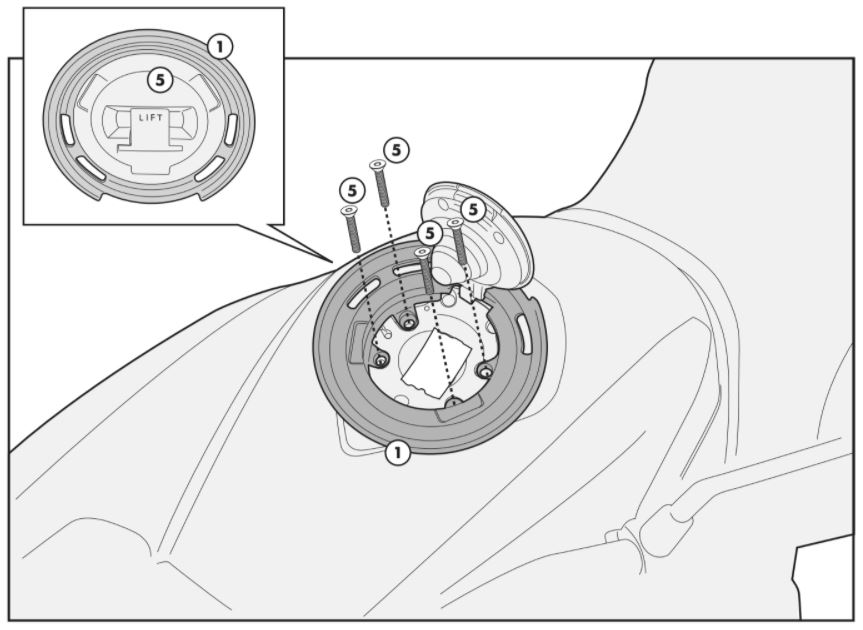 1
5
LIFT
5
5
5
5
1