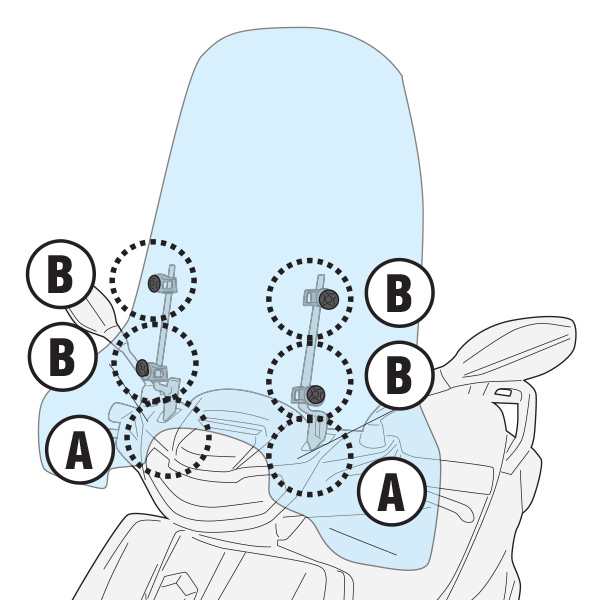 B
B
A
B
B
A