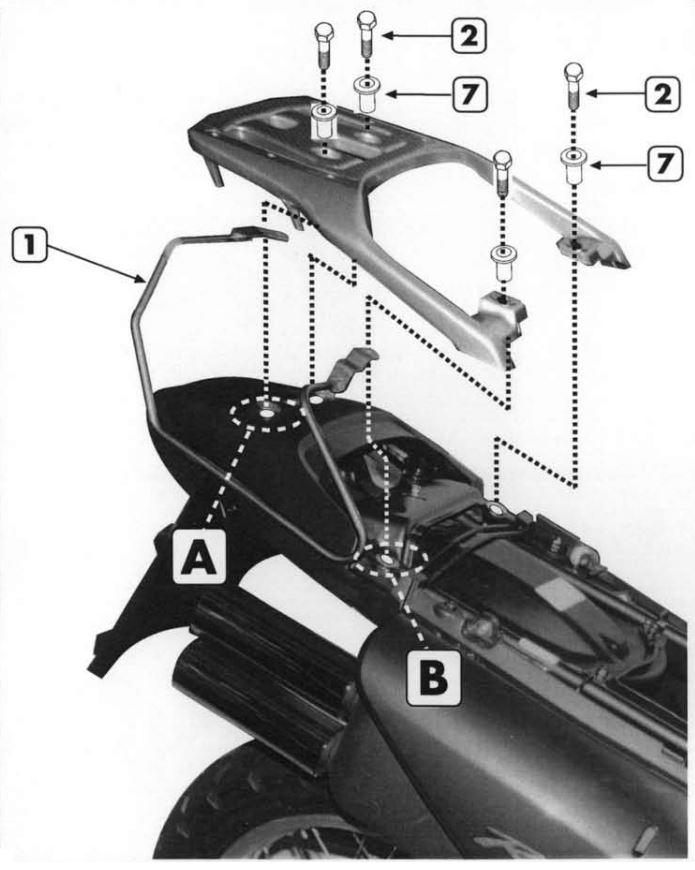 2
7
2
7
1
A
B