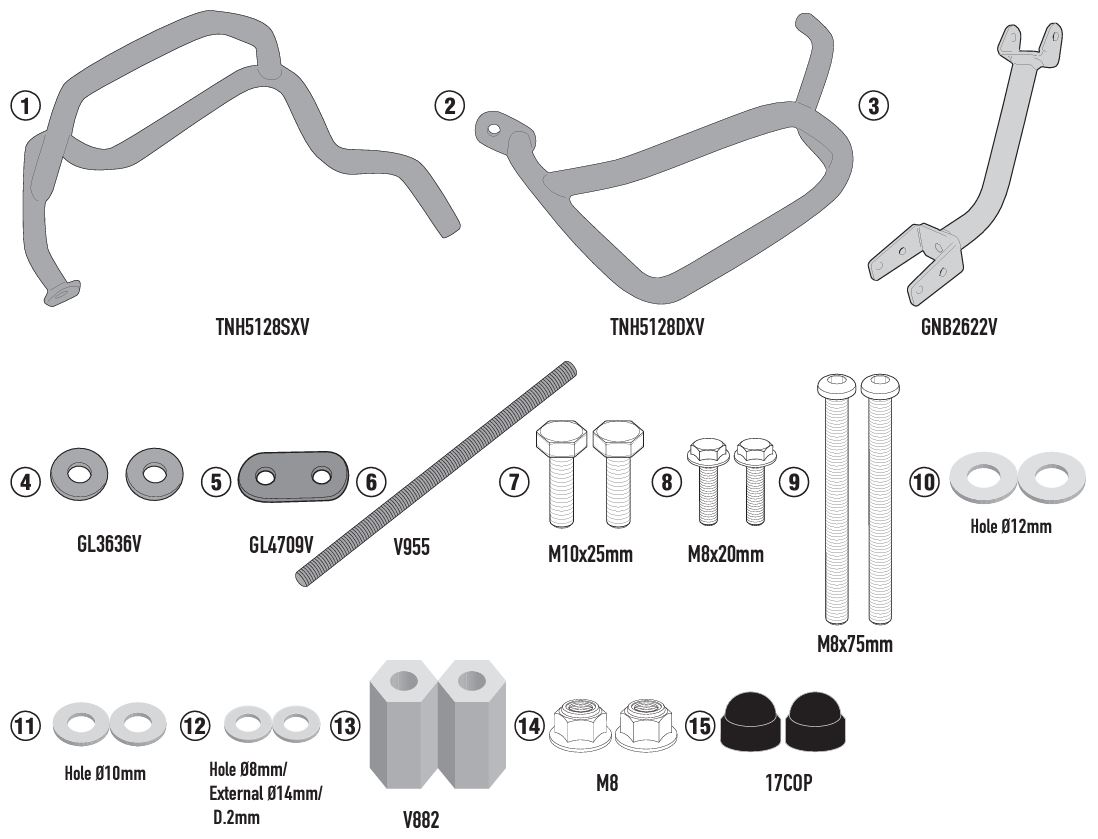 1
TNH5128SXV

2
TNH5128DXV

3
GNB2622V

4
GL3636V

5
GL4709V

6
V955

7
M10x25mm

8
M8x20mm

9
M8x75mm

10
Hole Ø12mm

11
Hole Ø10mm

12
Hole Ø8mm/ External Ø14mm/ D.2mm

13
V882

14
M8

15
17COP