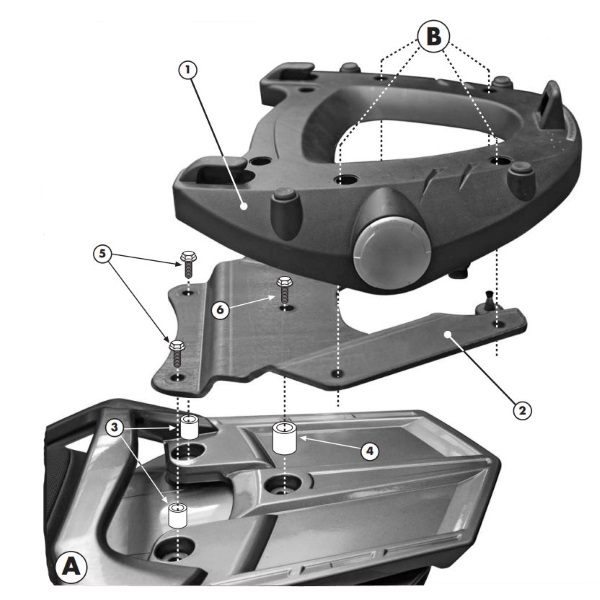 B
1
5
6
2
3
4
A