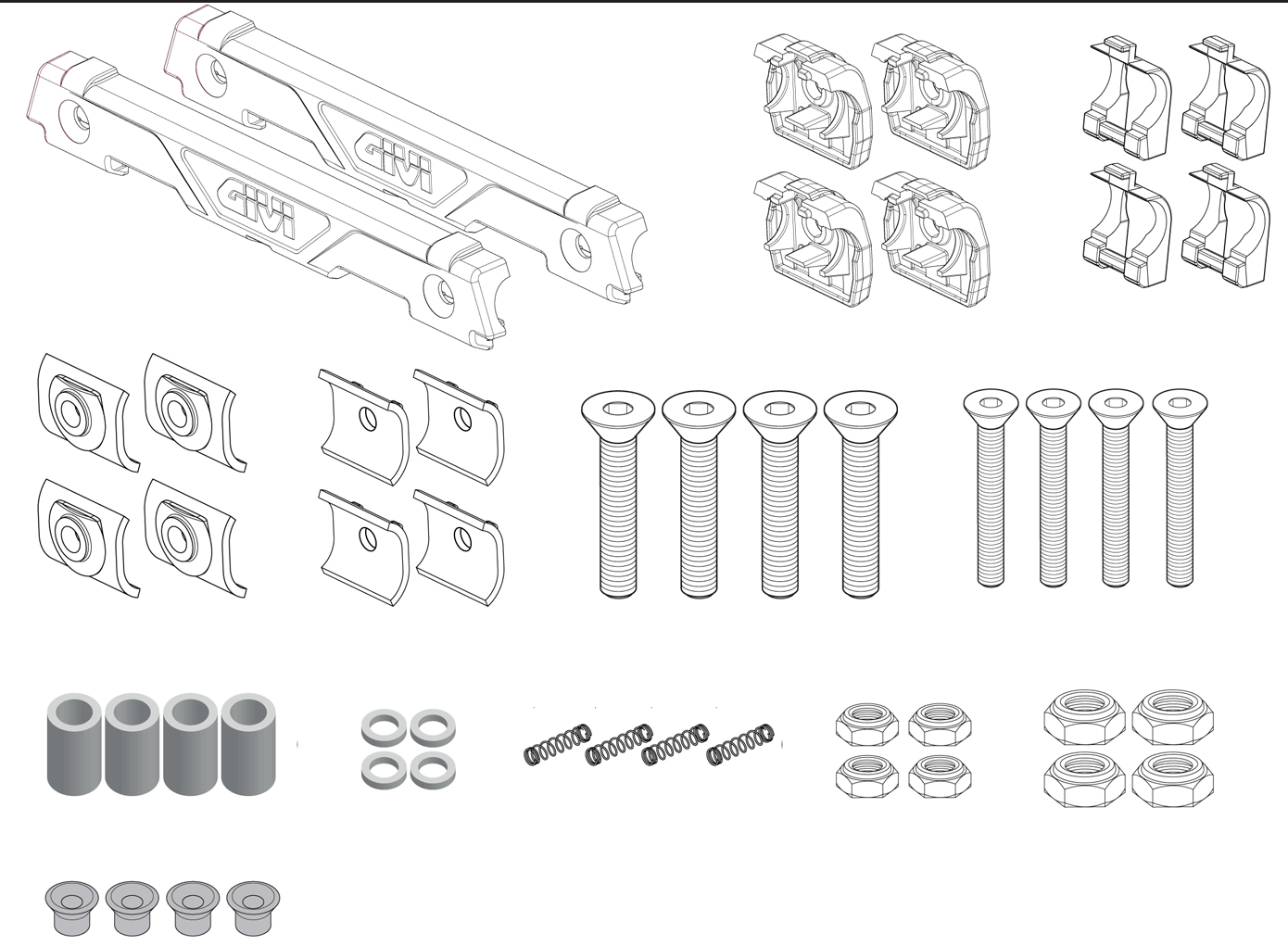 GIVI
GIVI