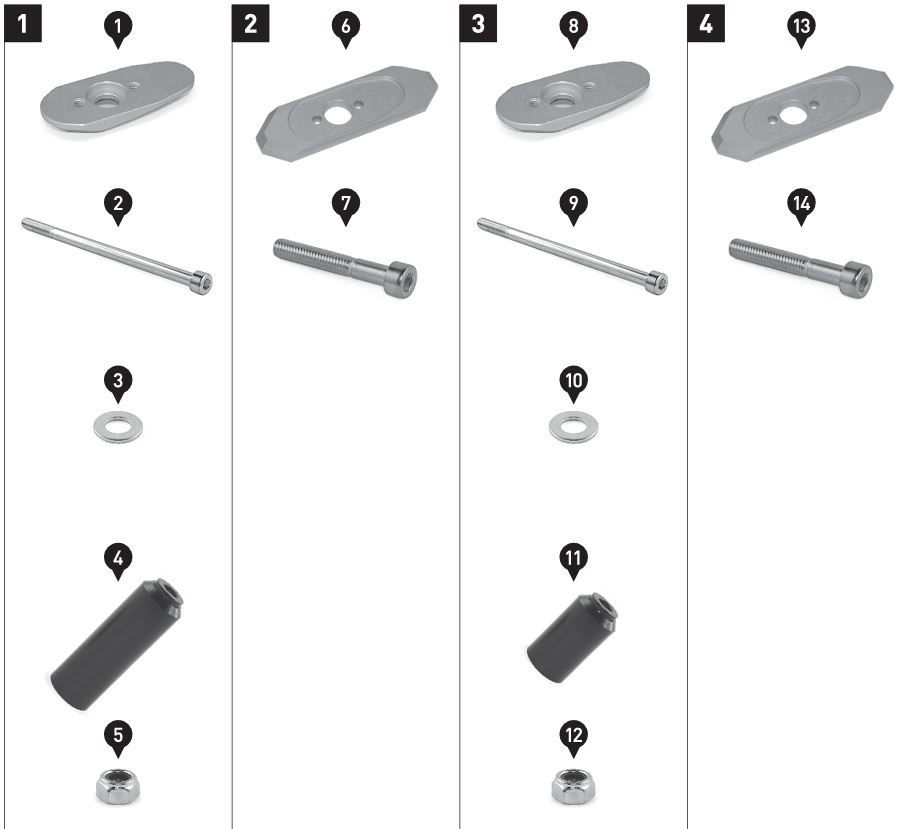 1
1
2
3
4
5

2
6
7

3
8
9
10
11
12

4
13
14