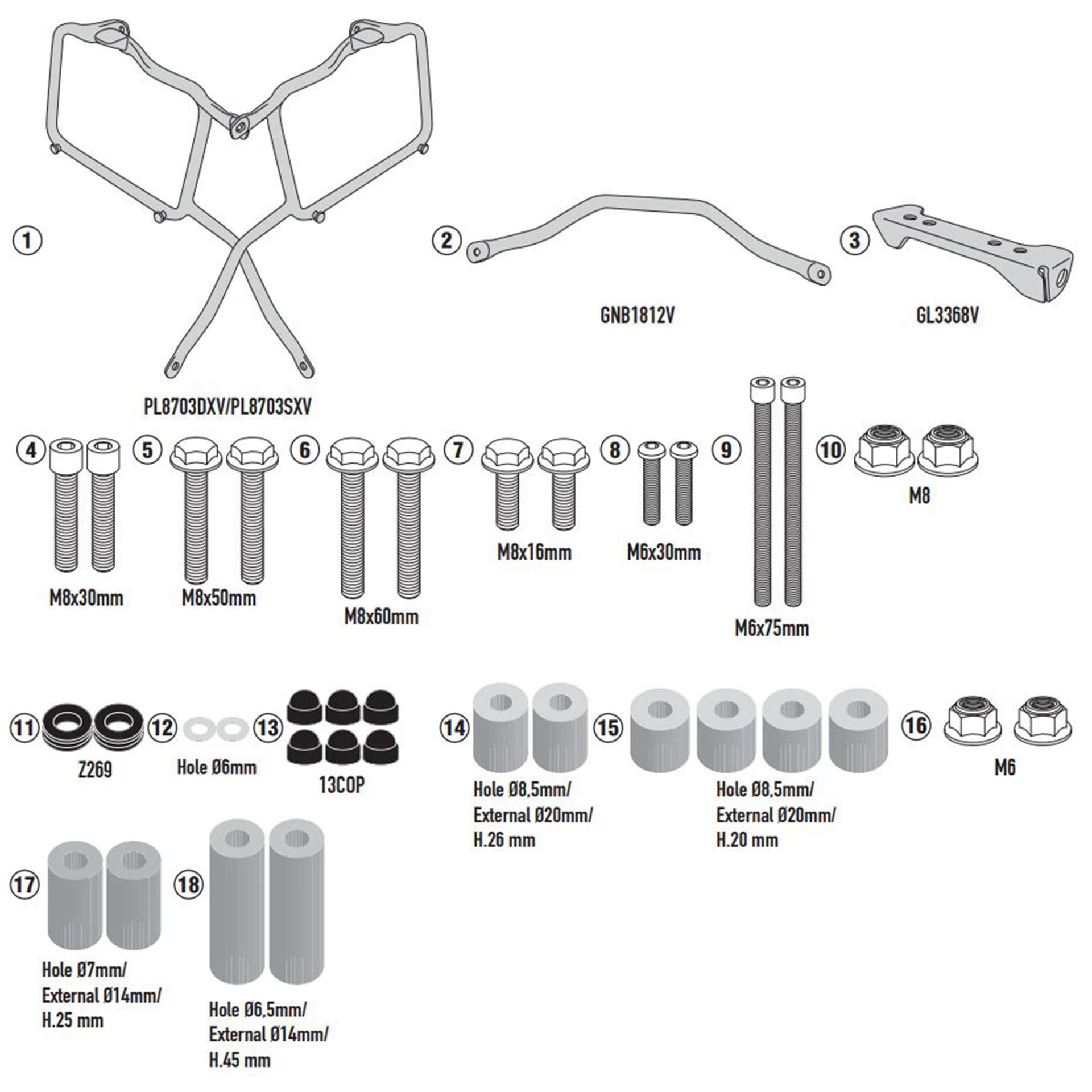 1
PL8703DXV/PL8703SXV

2
GNB1812V

3
GL3368V

4
M8x30mm

5
M8x50mm

6
M8x60mm

7
M8x16mm

8
M6x30mm

9
M6x75mm

10
M8

11
Z269

12
Hole Ø6mm

13
13COP

14
Hole Ø8,5mm/ External Ø20mm/ H.26 mm

15
Hole Ø8,5mm/ External Ø20mm/ H.20 mm

16
M6

17
Hole Ø7mm/ External Ø14mm/ H.25 mm

18
Hole Ø6,5mm/ External Ø14mm/ H.45 mm