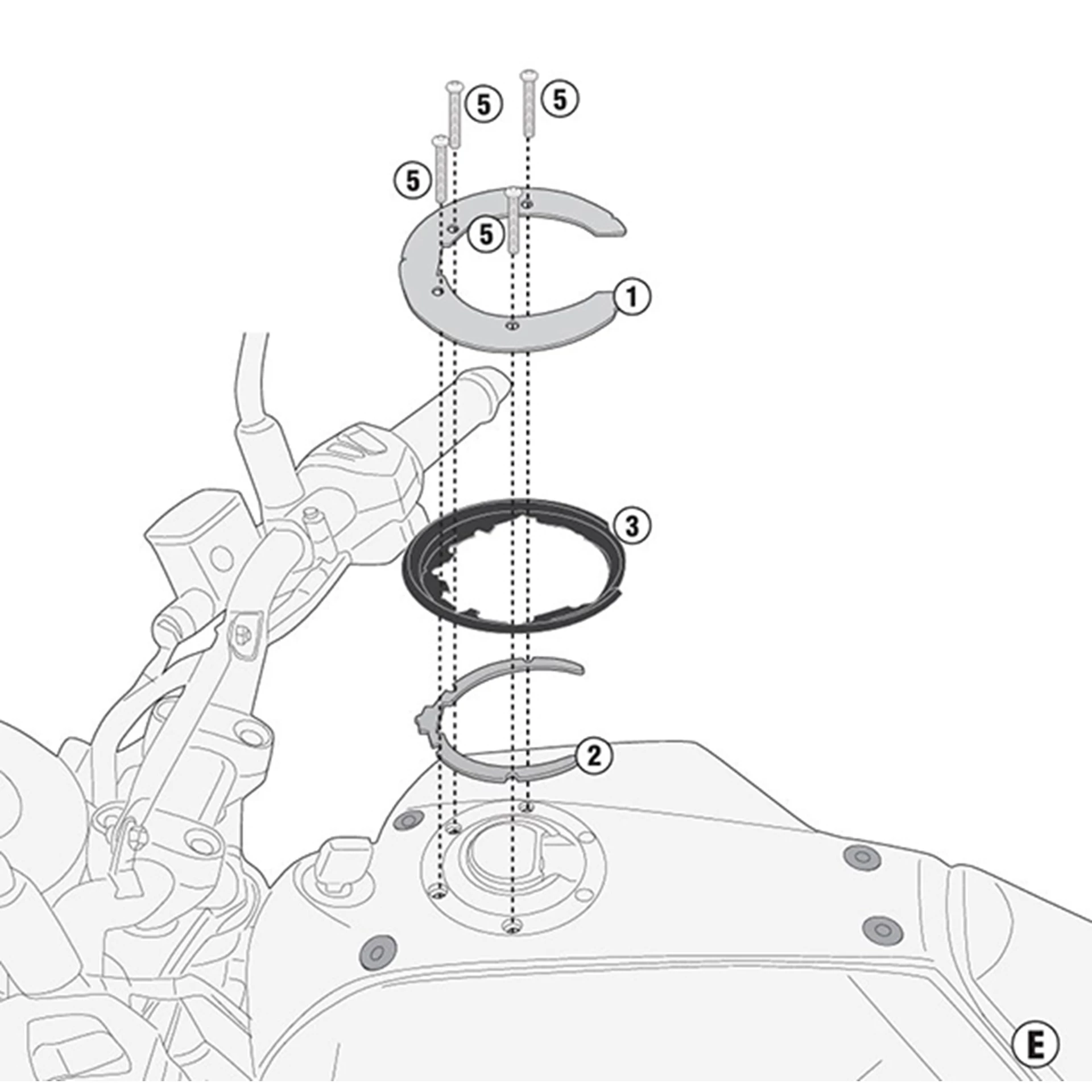 5
5
5
5
1
3
2
E