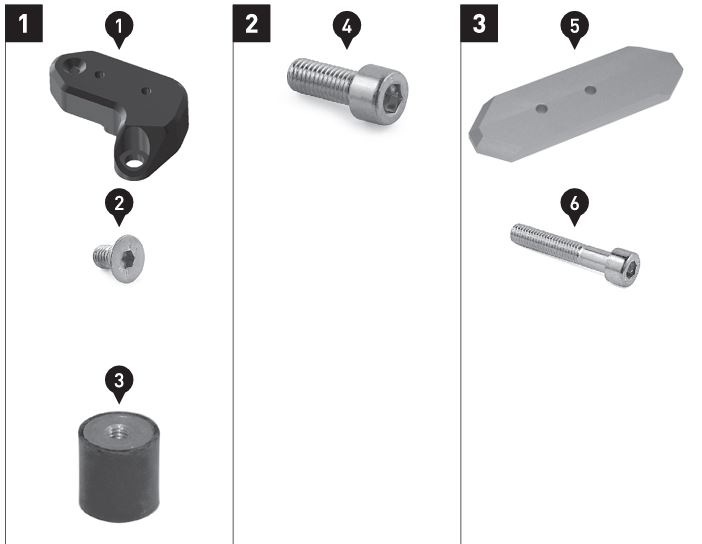 1
1
2
3
2
4
3
5
6