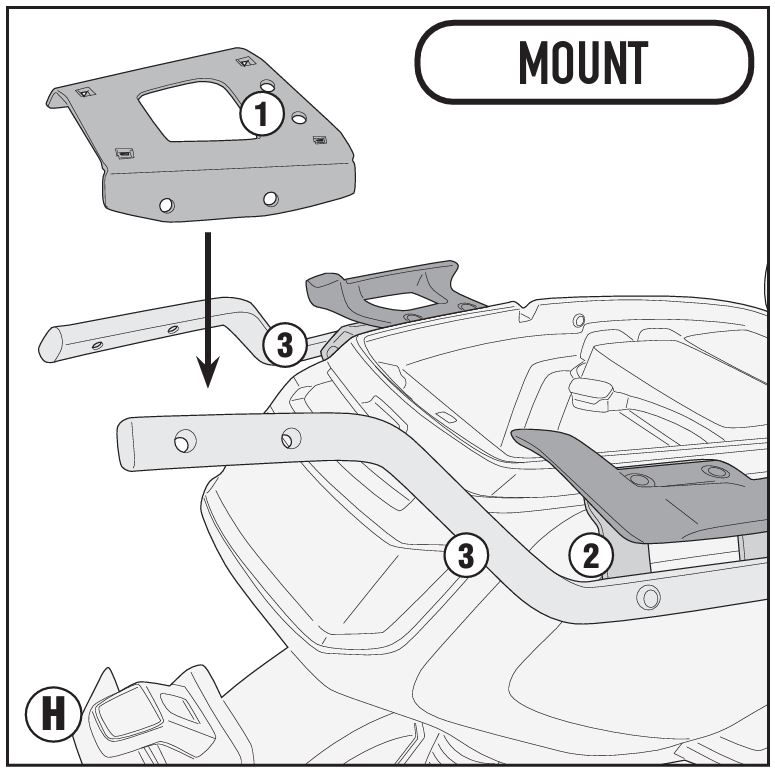 MOUNT

1

3

3

2

H