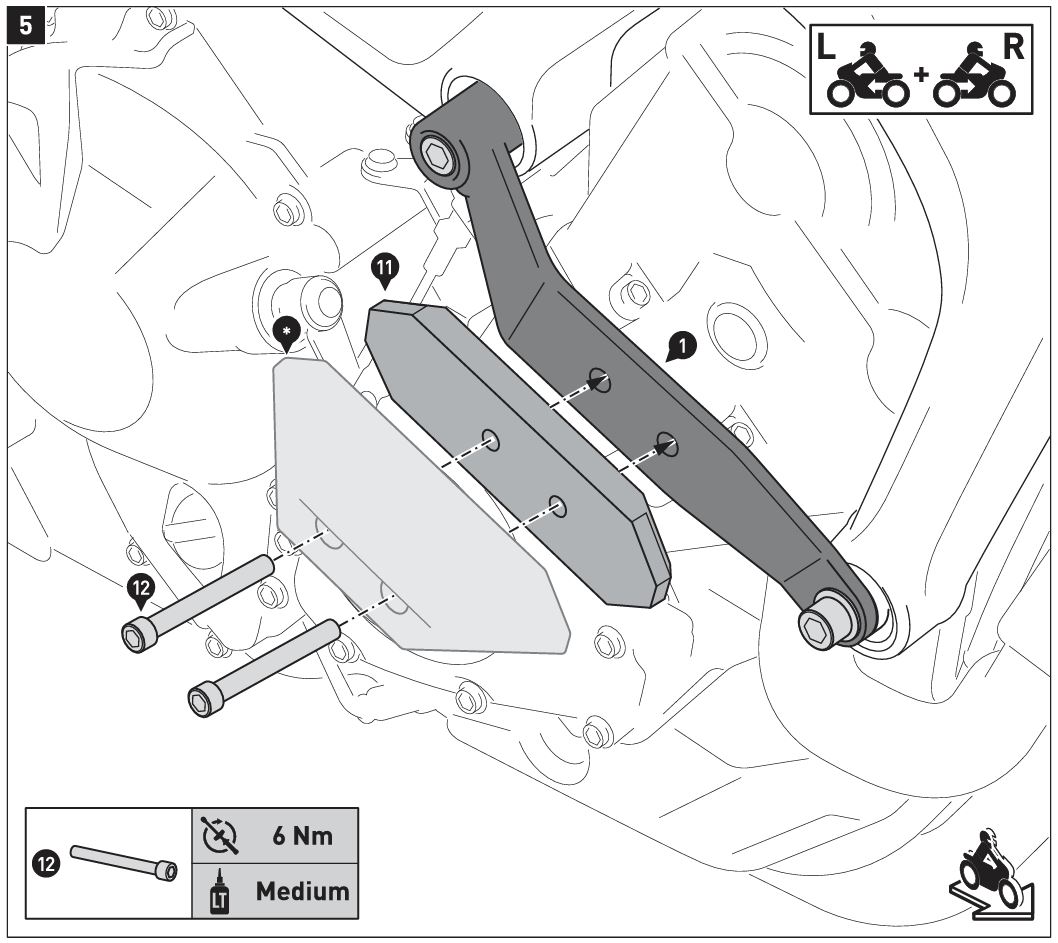 5

L + R

11

*

1

12

12

6 Nm

LT Medium