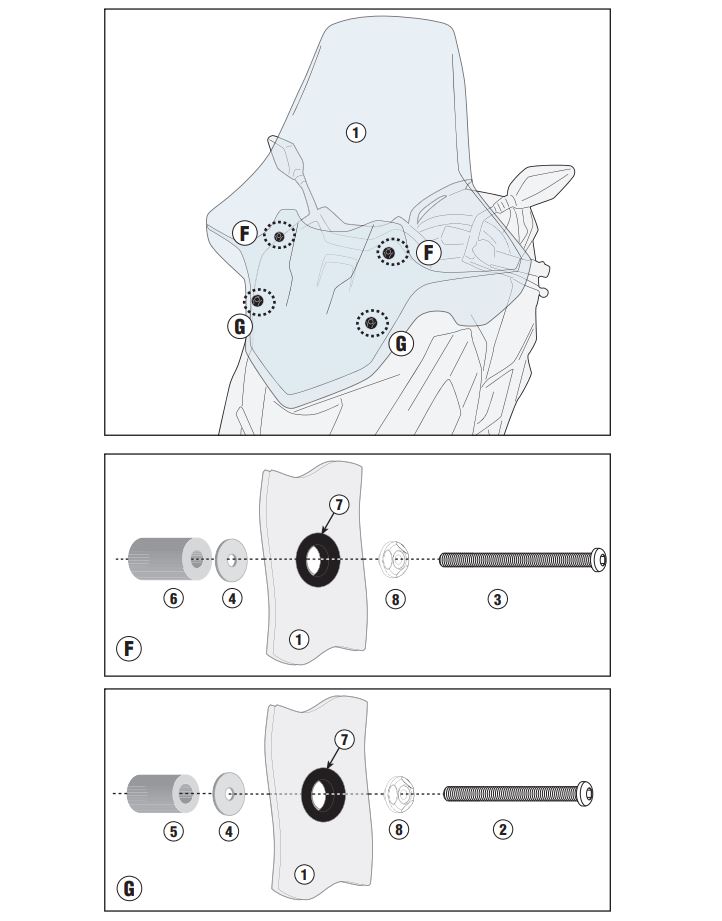 1
F
F
G
G

7
6
4
8
3
1
F

7
5
4
8
2
1
G