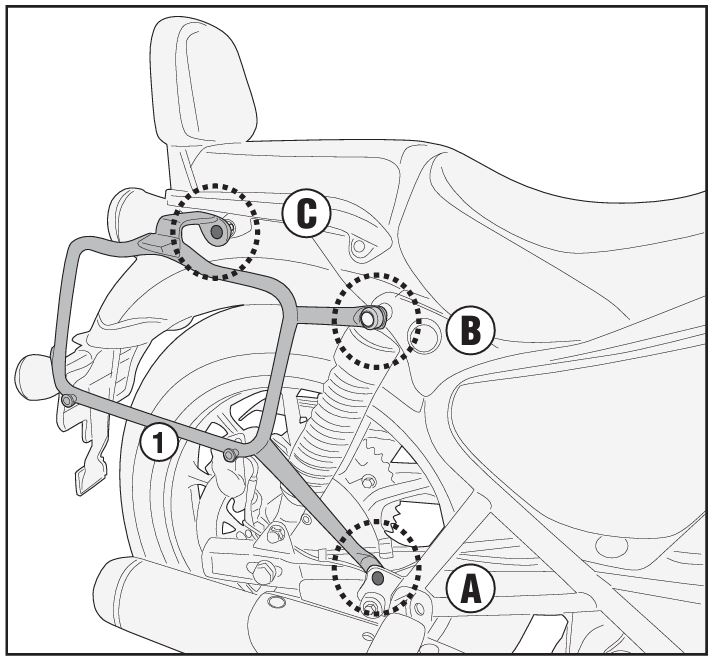 C
B
1
A