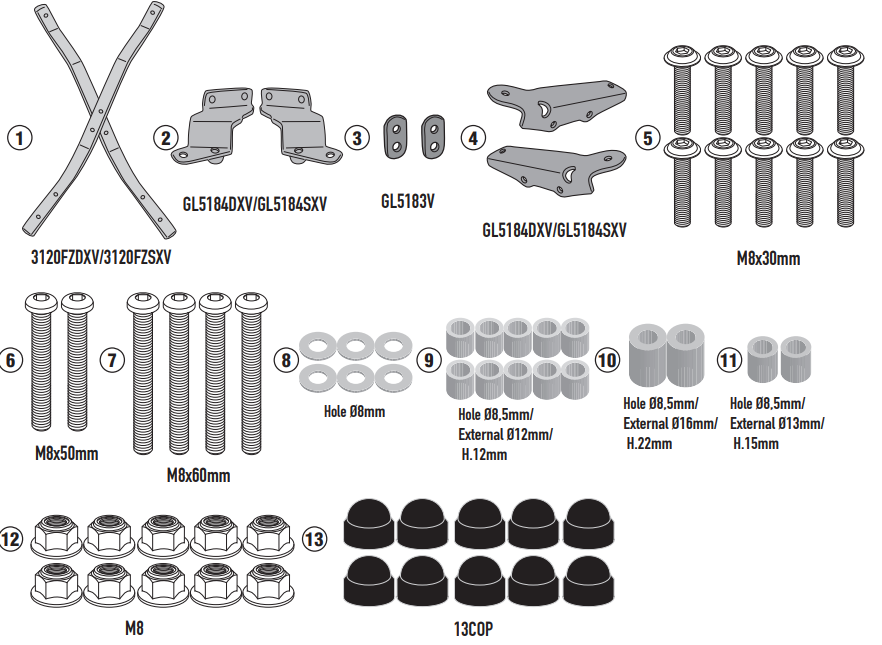 1
3120FZDXV/3120FZSXV

2
GL5184DXV/GL5184SXV

3
GL5183V

4
GL5184DXV/GL5184SXV

5
M8x30mm

6
M8x50mm

7
M8x60mm

8
Hole Ø8mm

9
Hole Ø8,5mm/ External Ø12mm/ H.12mm

10
Hole Ø8,5mm/ External Ø16mm/ H.22mm

11
Hole Ø8,5mm/ External Ø13mm/ H.15mm

12
M8

13
13COP