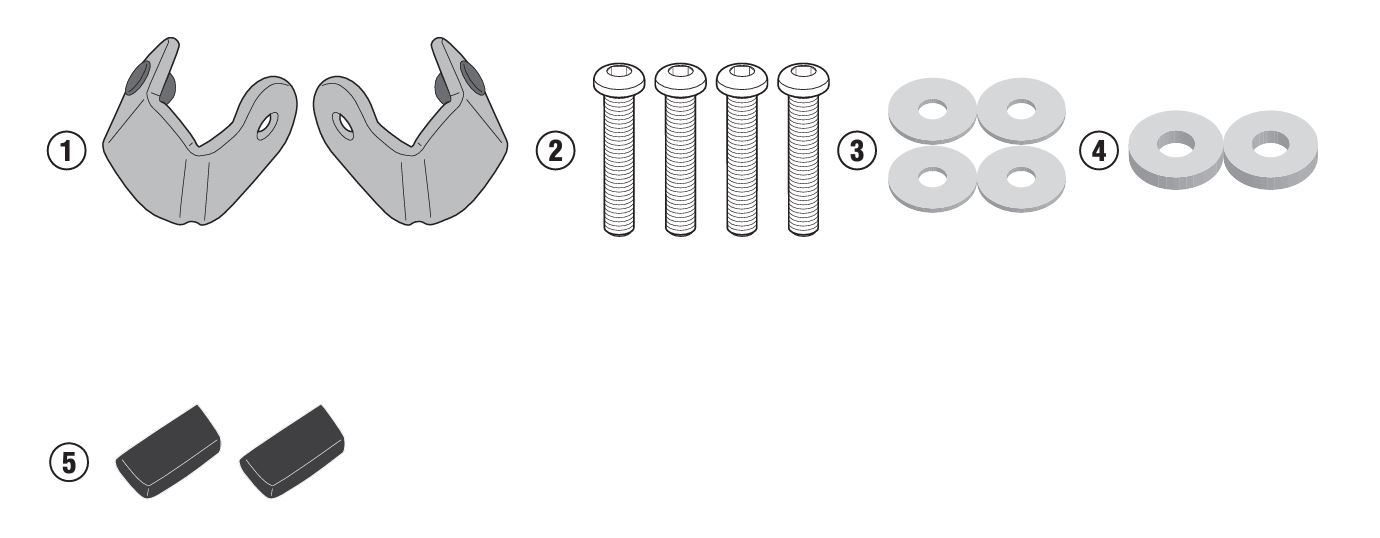 1
2
3
4
5