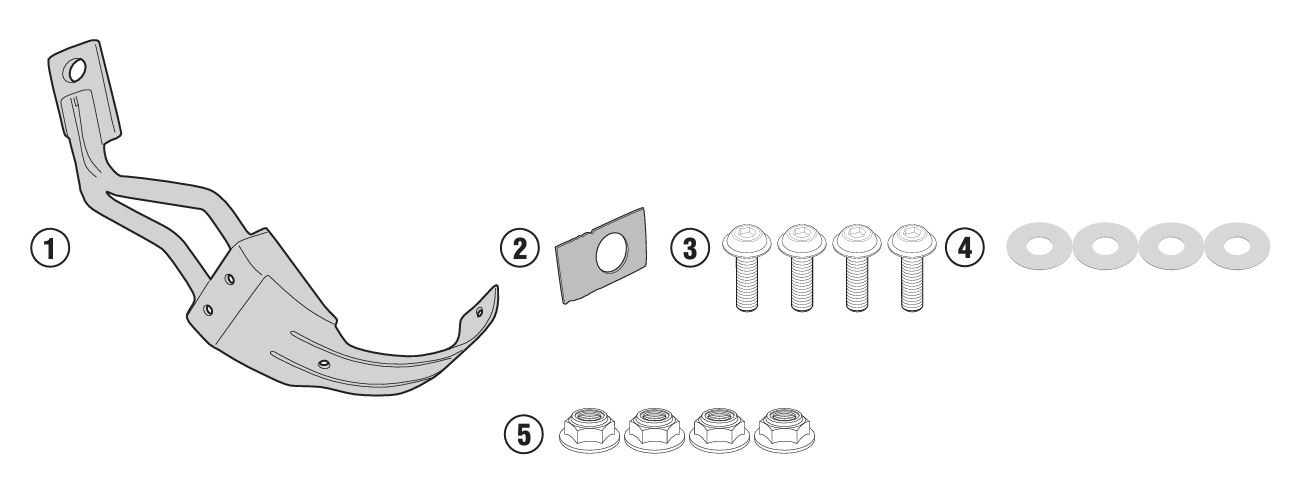 1
2
3
4
5