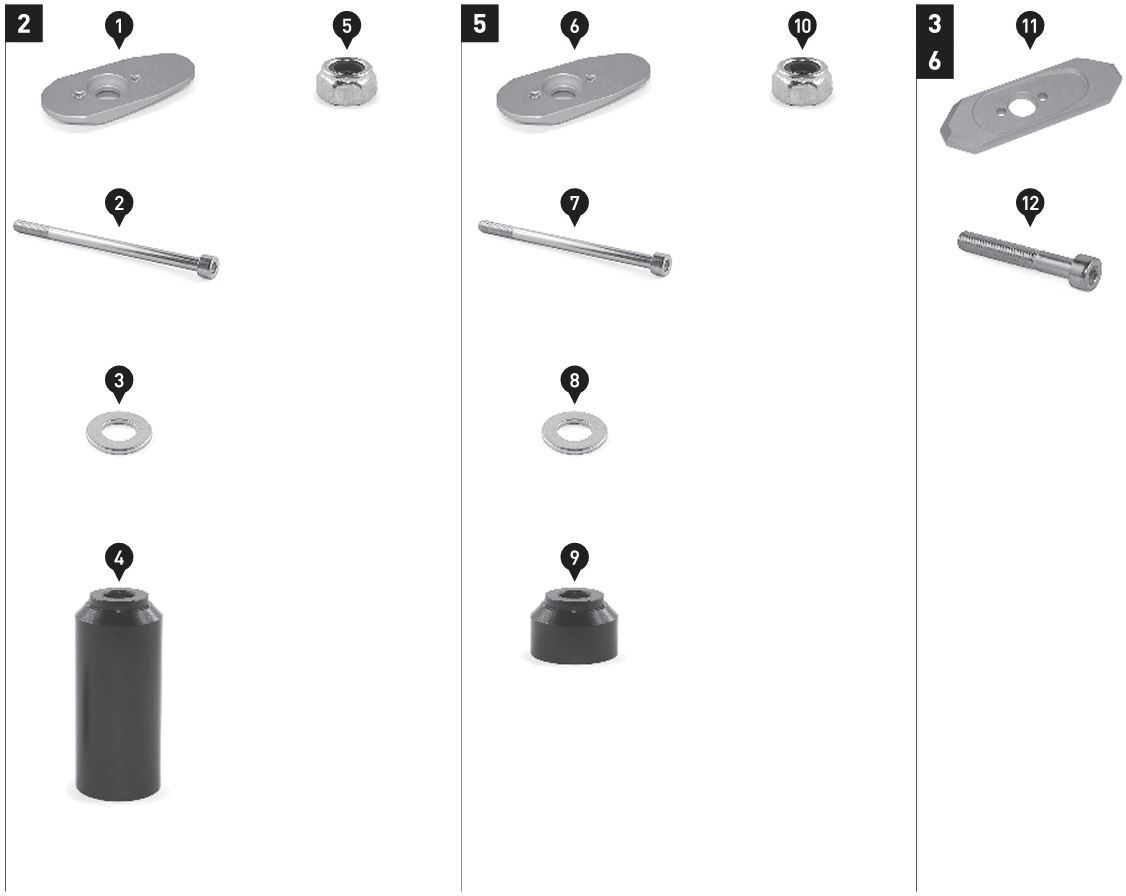 2
1
5
2
3
4

5
6
10
7
8
9

3
6
11
12