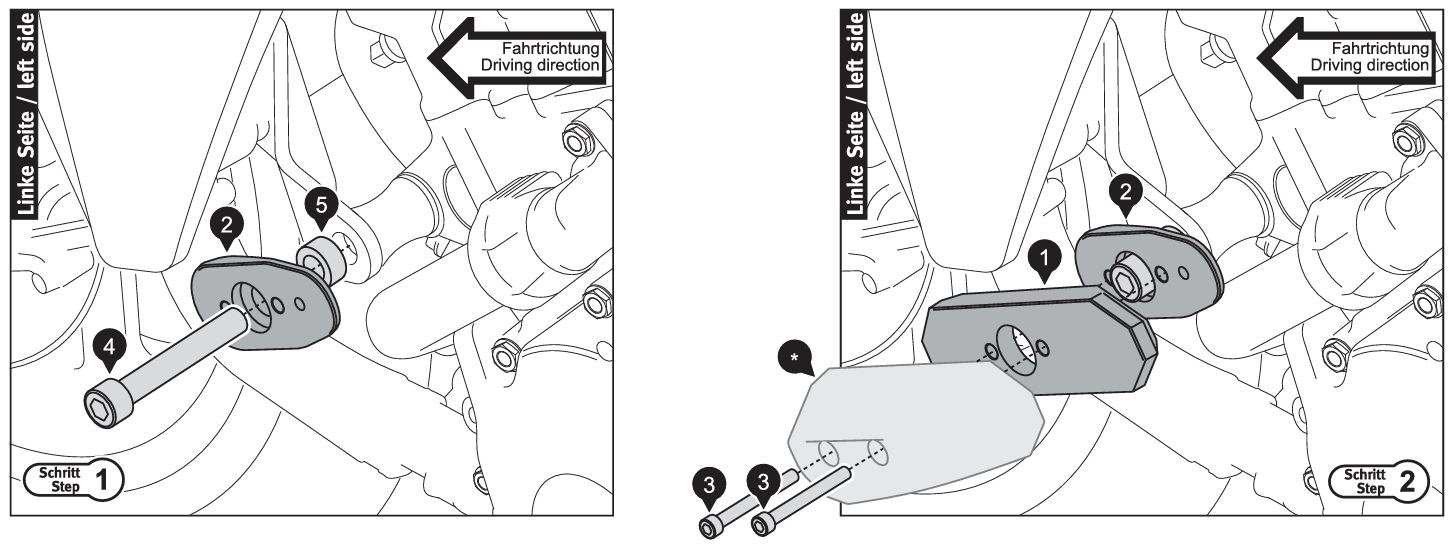 Linke Seite / left side

Fahrtrichtung
Driving direction

2
5
4

Schritt
Step 1

Linke Seite / left side

Fahrtrichtung
Driving direction

2
1
*
3
3

Schritt
Step 2