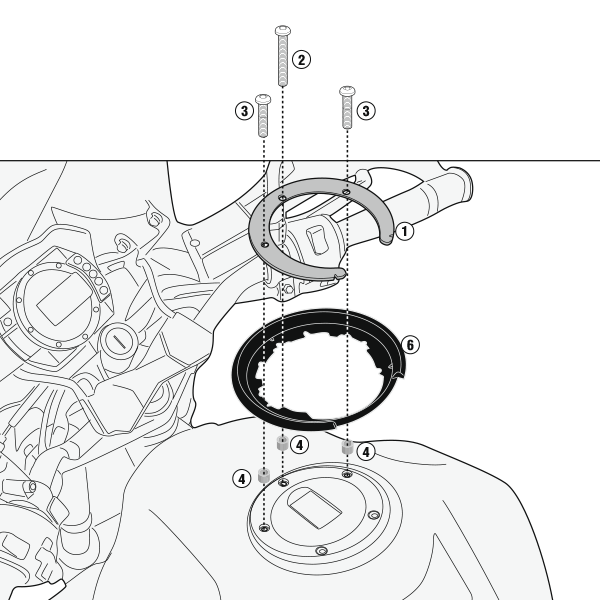 2

3

3

1

6

4

4

4