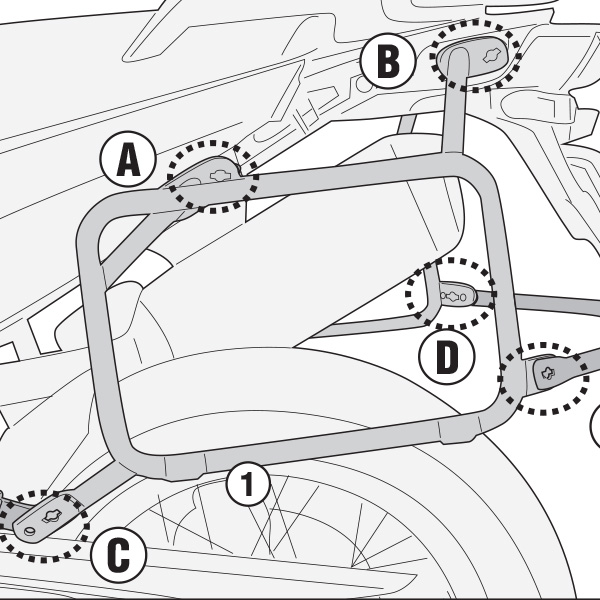 B
A
D
1
C