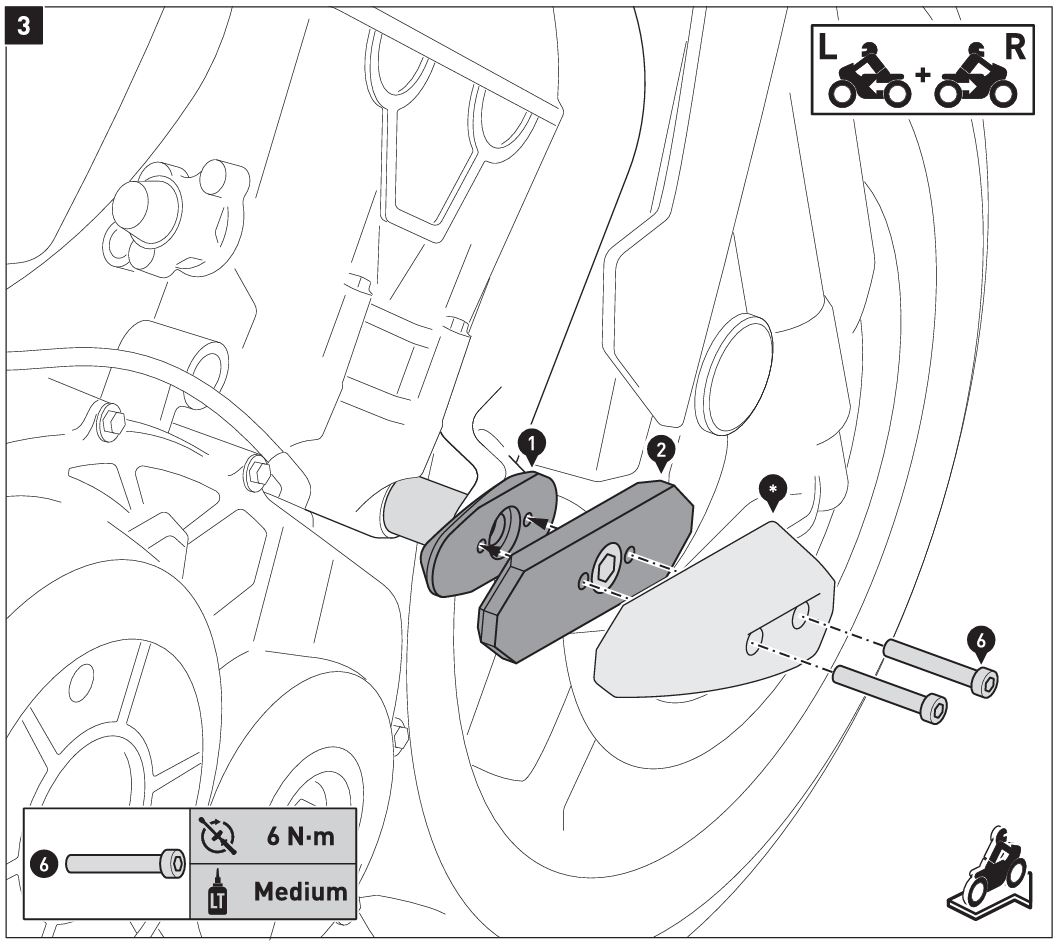 3

L + R

1
2
*
6

6

6 N·m

LT

Medium