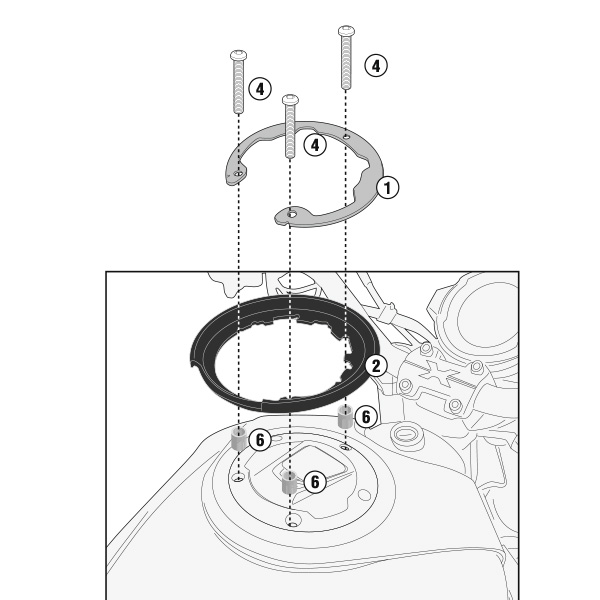 4
4
4
1
2
6
6
6