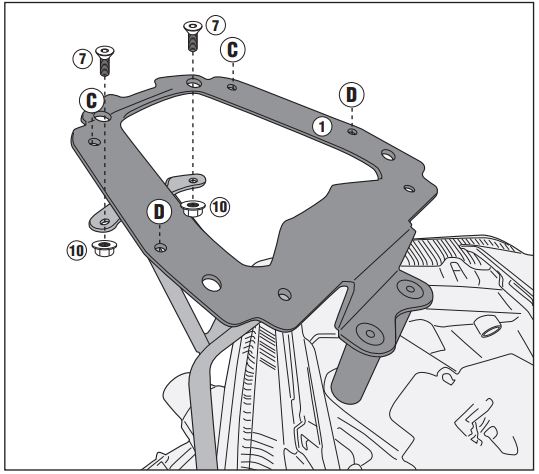 7
7
C
C
D
1
D
10
10