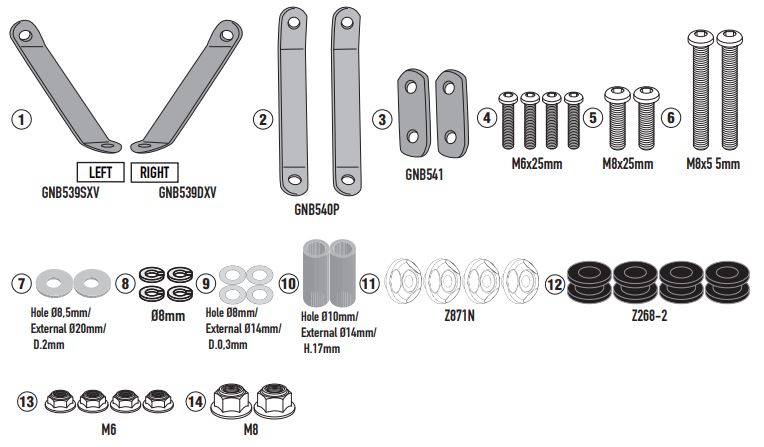 1
LEFT
RIGHT
GNB539SXV
GNB539DXV

2
GNB540P

3
GNB541

4
M6x25mm

5
M8x25mm

6
M8x5 5mm

7
Hole Ø8,5mm/
External Ø20mm/
D.2mm

8
Ø8mm

9
Hole Ø8mm/
External Ø14mm/
D.0,3mm

10
Hole Ø10mm/
External Ø14mm/
H.17mm

11
Z871N

12
Z268-2

13
M6

14
M8