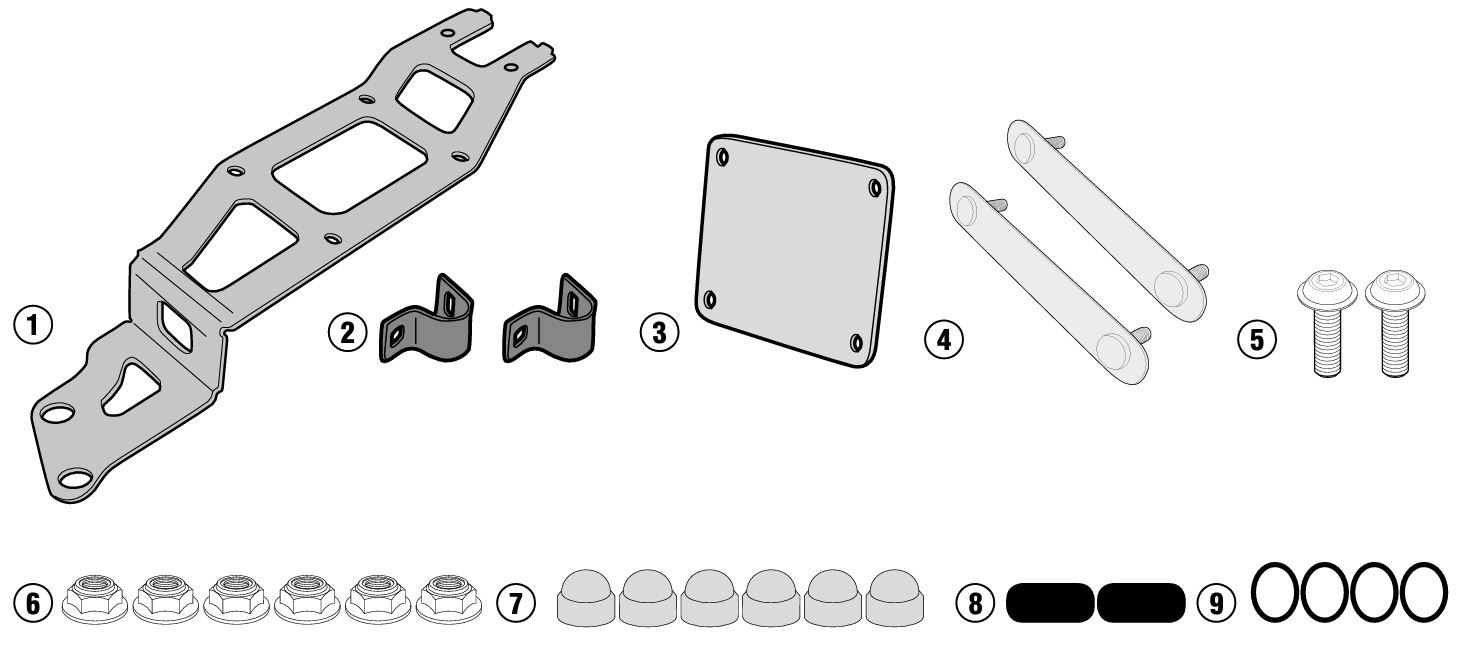 1
2
3
4
5
6
7
8
9