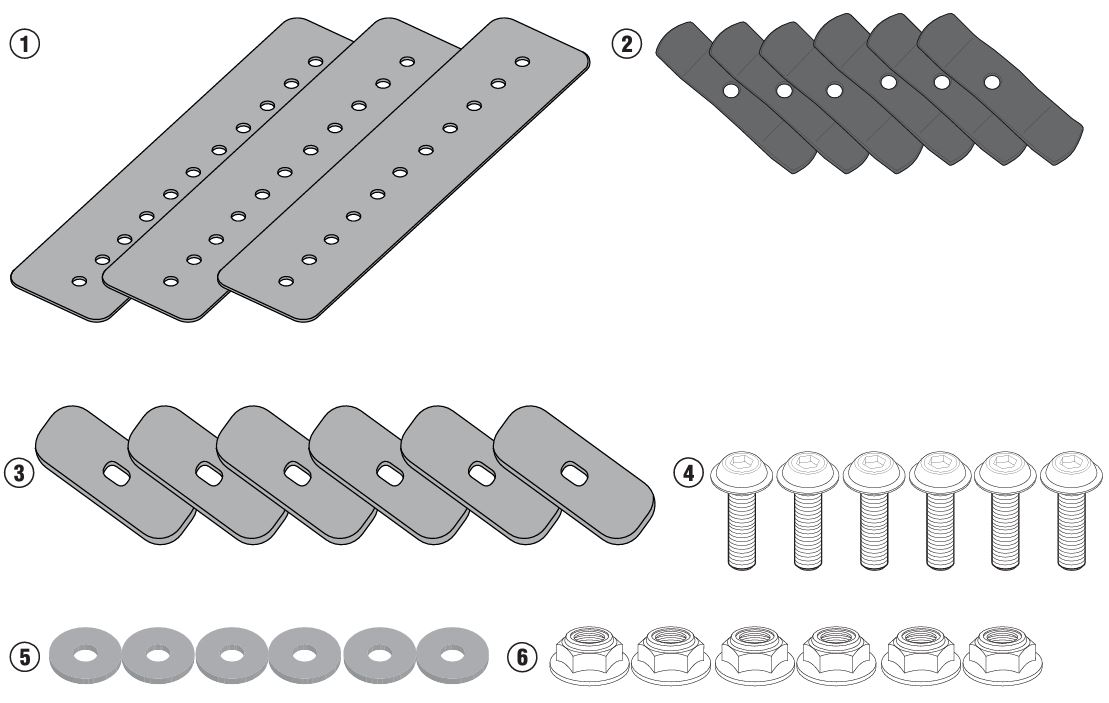 1
2
3
4
5
6