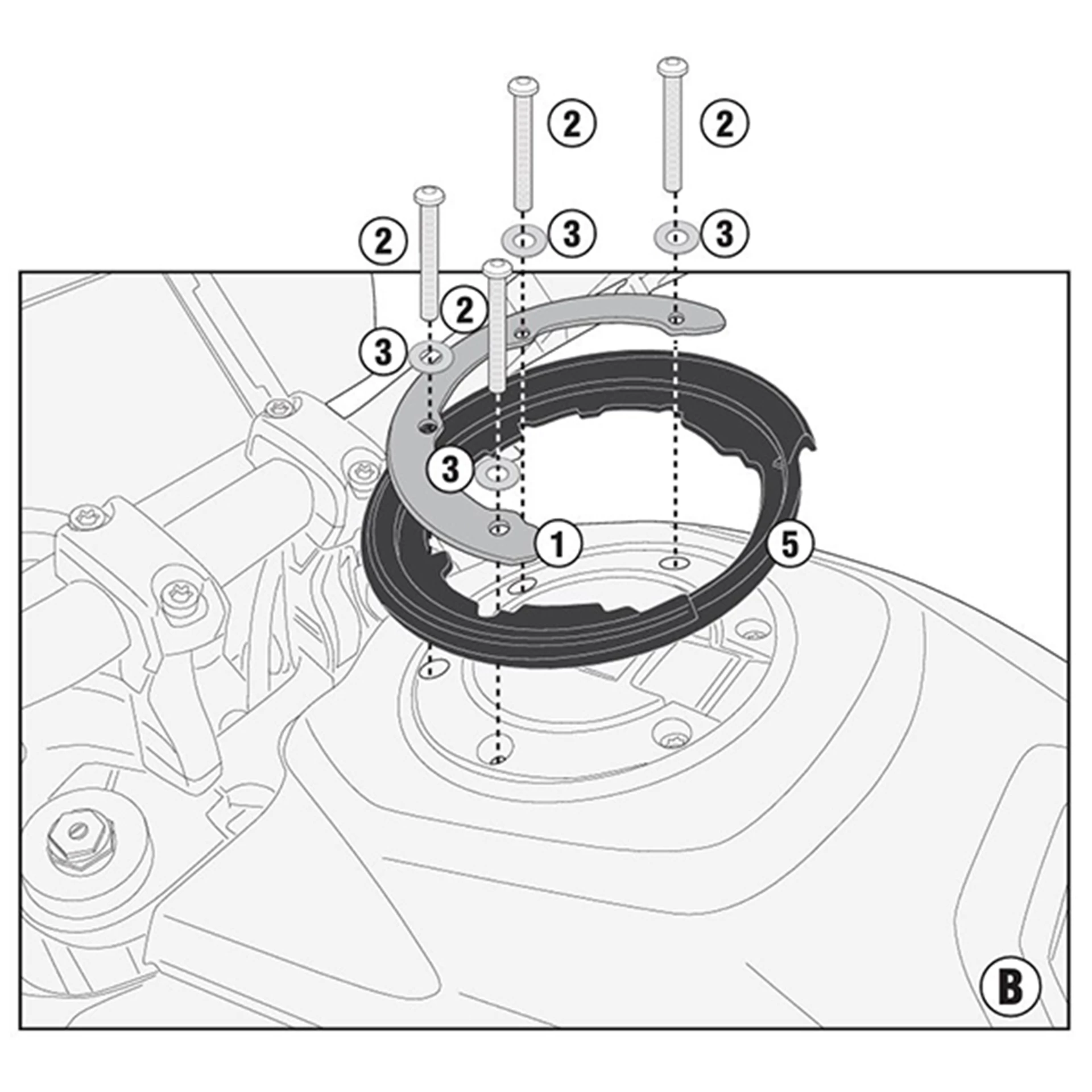 2
2
2
3
3
2
3
3
1
5
B