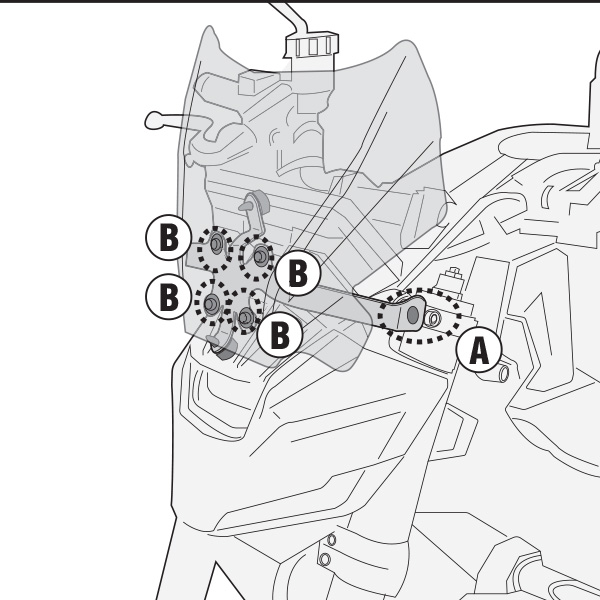 B
B
B
B
A