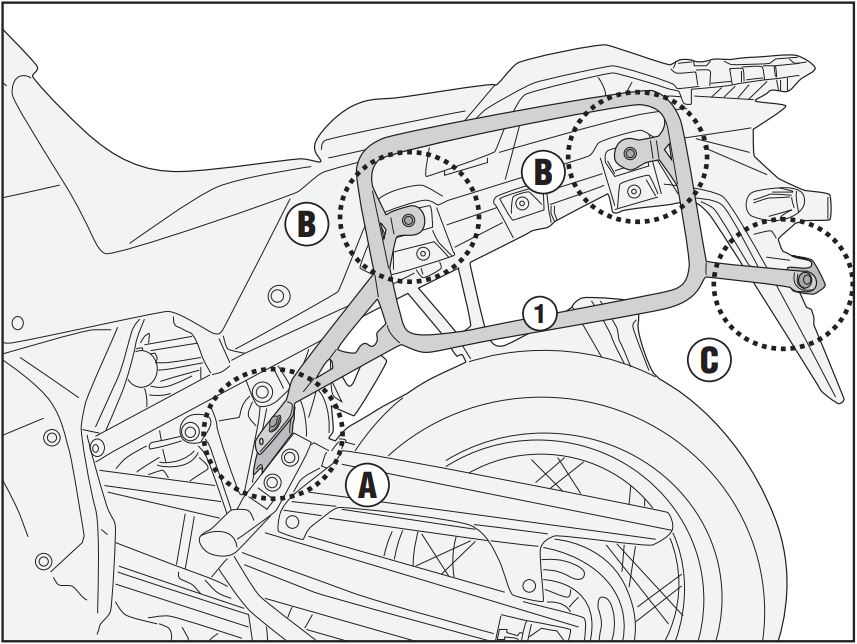 B
B
1
C
A