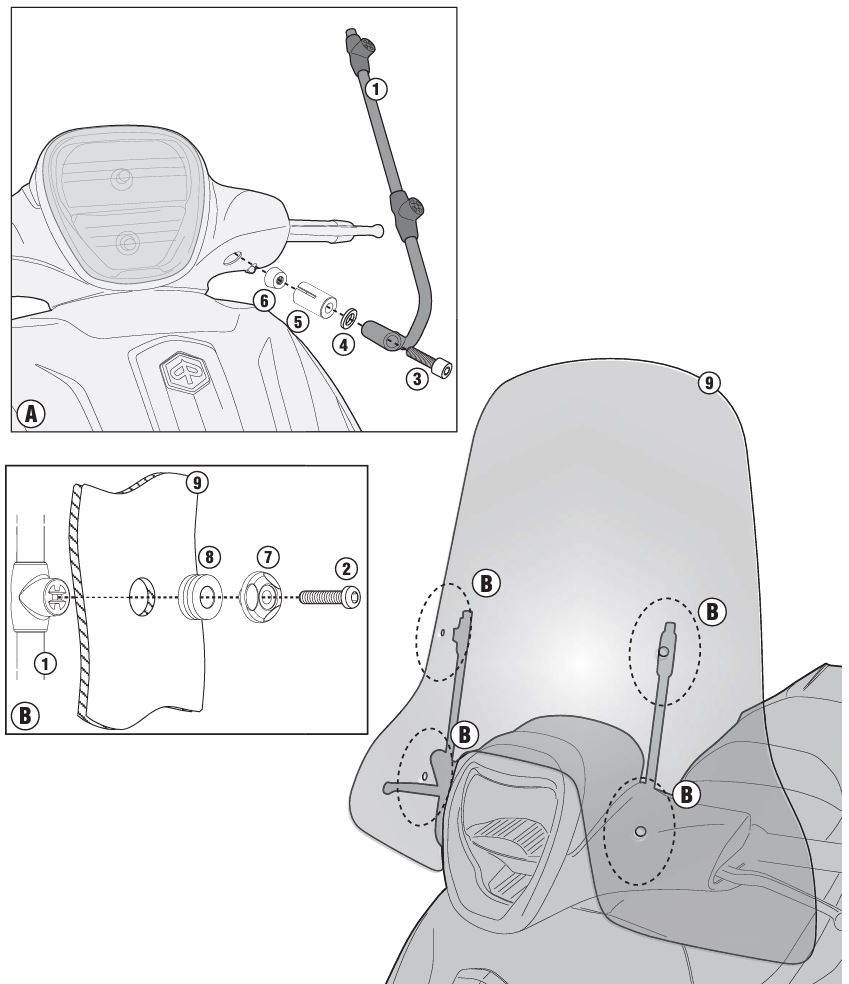 1
6
5
4
3
A
9
9
8
7
2
1
B
B
B
B
B