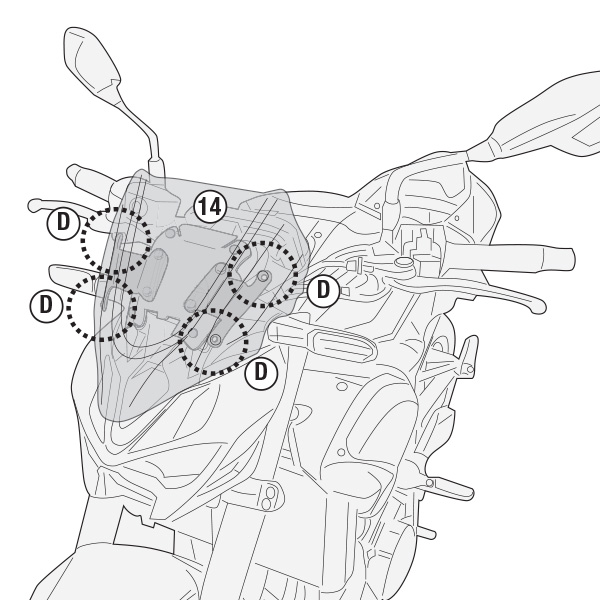 14
D
D
D
D