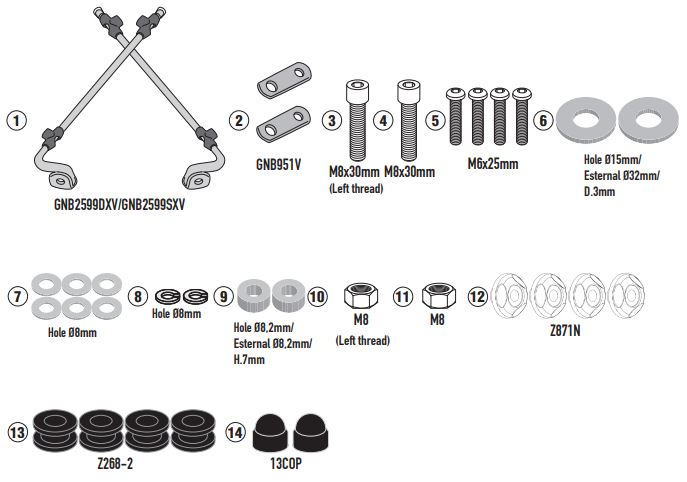 1
GNB2599DXV/GNB2599SXV

2
GNB951V

3
M8x30mm
(Left thread)

4
M8x30mm

5
M6x25mm

6
Hole Ø15mm/
Esternal Ø32mm/
D.3mm

7
Hole Ø8mm

8
Hole Ø8mm

9
Hole Ø8,2mm/
Esternal Ø8,2mm/
H.7mm

10
M8
(Left thread)

11
M8

12
Z871N

13
Z268-2

14
13COP